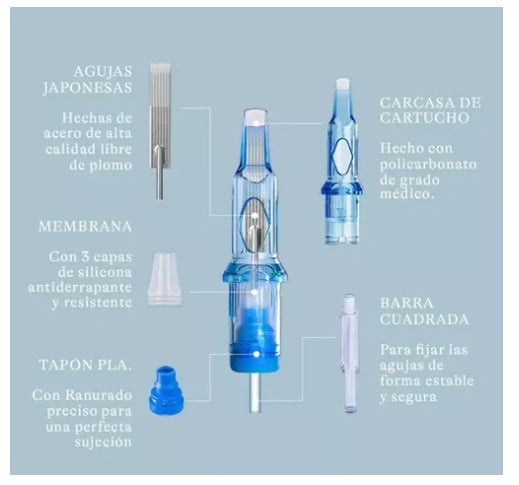 AGUJAS JAPONESAS

Hechas de acero de alta calidad libre de plomo

MEMBRANA

Con 3 capas de silicona antiderrapante y resistente

TAPÓN PLA.

Con Ranurado preciso para una perfecta sujeción

CARCASA DE CARTUCHO

Hecho con policarbonato de grado médico.

BARRA CUADRADA

Para fijar las agujas de forma estable y segura